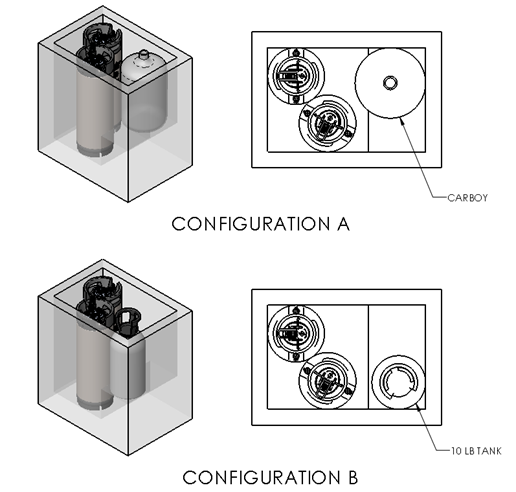 CARBOY

CONFIGURATION A

10 LB TANK

CONFIGURATION B